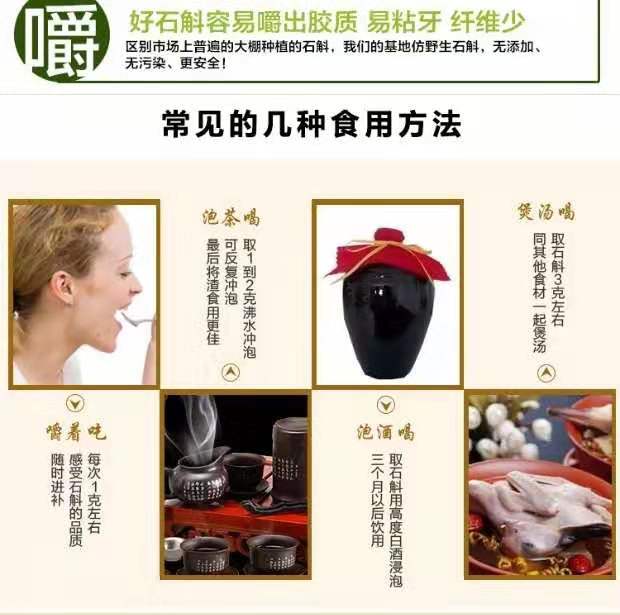 嚼

好石斛容易嚼出胶质 易粘牙 纤维少

区别市场上普遍的大棚种植的石斛，我们的基地仿野生石斛，无添加、无污染、更安全！

常见的几种食用方法

泡茶喝

取1到2克沸水冲泡
可反复冲泡
最后将渣食用更佳

煲汤喝

取石斛3克左右
同其他食材一起煲汤

嚼着吃

每次1克左右
感受石斛的品质
随时进补

泡酒喝

取石斛用高度白酒浸泡
三个月以后饮用